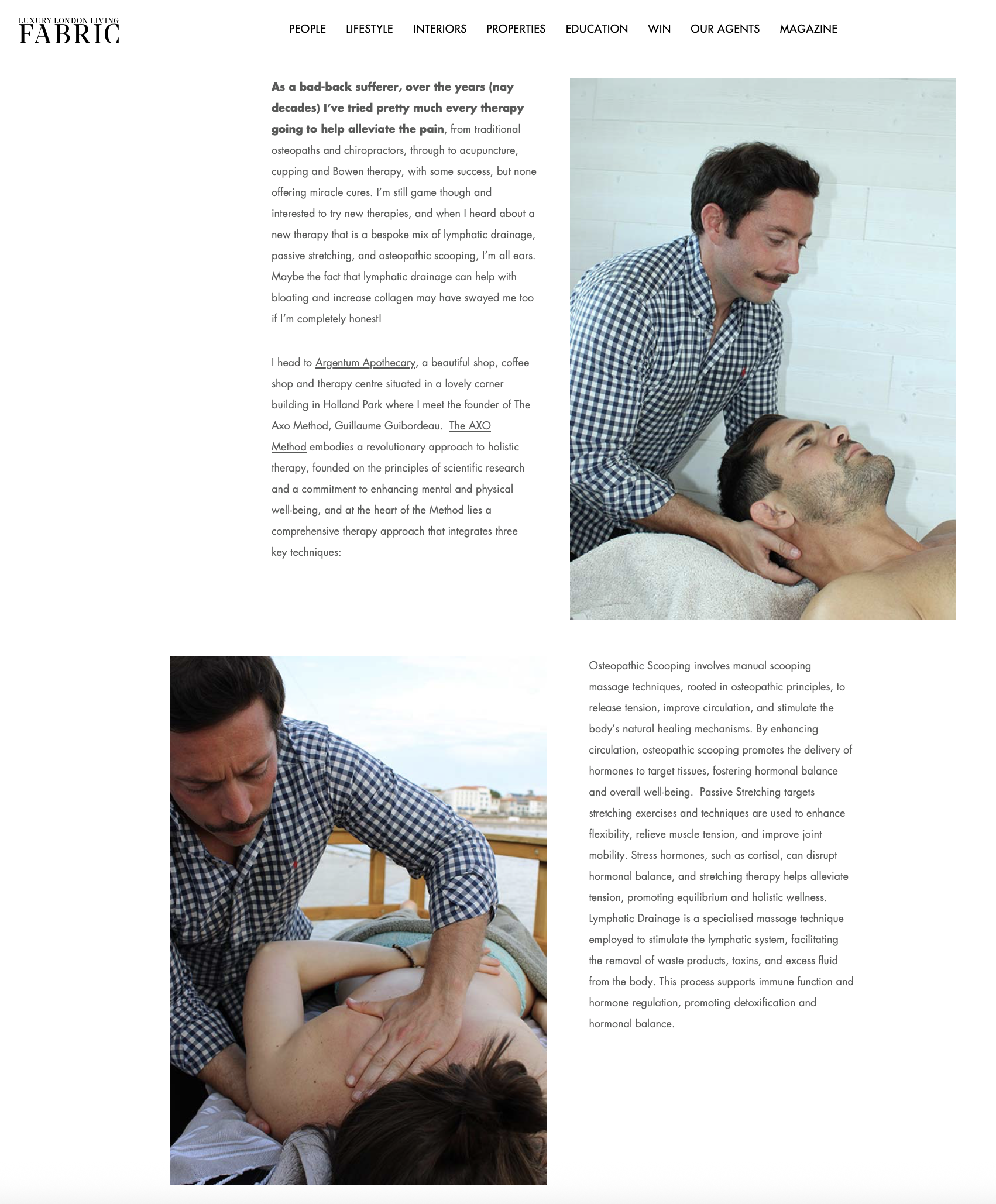 LUXURY LONDON LIVING
FABRIC

PEOPLE LIFESTYLE INTERIORS PROPERTIES EDUCATION WIN OUR AGENTS MAGAZINE

As a bad-back sufferer, over the years (nay decades) I've tried pretty much every therapy going to help alleviate the pain, from traditional osteopaths and chiropractors, through to acupuncture, cupping and Bowen therapy, with some success, but none offering miracle cures. I'm still game though and interested to try new therapies, and when I heard about a new therapy that is a bespoke mix of lymphatic drainage, passive stretching, and osteopathic scooping, I'm all ears. Maybe the fact that lymphatic drainage can help with bloating and increase collagen may have swayed me too if I'm completely honest!

I head to Argentum Apothecary, a beautiful shop, coffee shop and therapy centre situated in a lovely corner building in Holland Park where I meet the founder of The Axo Method, Guillaume Guibordeau. The AXO Method embodies a revolutionary approach to holistic therapy, founded on the principles of scientific research and a commitment to enhancing mental and physical well-being, and at the heart of the Method lies a comprehensive therapy approach that integrates three key techniques:

Osteopathic Scooping involves manual scooping massage techniques, rooted in osteopathic principles, to release tension, improve circulation, and stimulate the body's natural healing mechanisms. By enhancing circulation, osteopathic scooping promotes the delivery of hormones to target tissues, fostering hormonal balance and overall well-being. Passive Stretching targets stretching exercises and techniques are used to enhance flexibility, relieve muscle tension, and improve joint mobility. Stress hormones, such as cortisol, can disrupt hormonal balance, and stretching therapy helps alleviate tension, promoting equilibrium and holistic wellness. Lymphatic Drainage is a specialised massage technique employed to stimulate the lymphatic system, facilitating the removal of waste products, toxins, and excess fluid from the body. This process supports immune function and hormone regulation, promoting detoxification and hormonal balance.